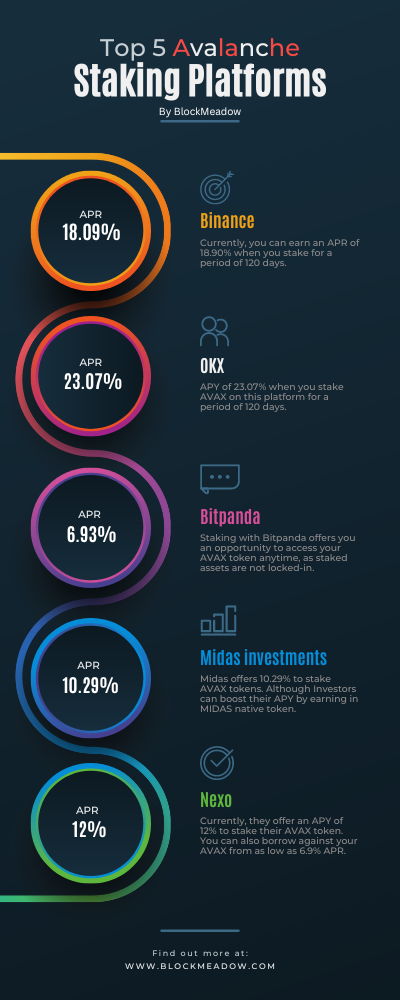 Top 5 Avalanche
Staking Platforms
By BlockMeadow

APR
18.09%

Binance
Currently, you can earn an APR of 18.90% when you stake for a period of 120 days.

APR
23.07%

OKX
APY of 23.07% when you stake AVAX on this platform for a period of 120 days.

APR
6.93%

Bitpanda
Staking with Bitpanda offers you an opportunity to access your AVAX token anytime, as staked assets are not locked-in.

APR
10.29%

Midas investments
Midas offers 10.29% to stake AVAX tokens. Although Investors can boost their APY by earning in MIDAS native token.

APR
12%

Nexo
Currently, they offer an APY of 12% to stake their AVAX token. You can also borrow against your AVAX from as low as 6.9% APR.

Find out more at:
WWW.BLOCKMEADOW.COM